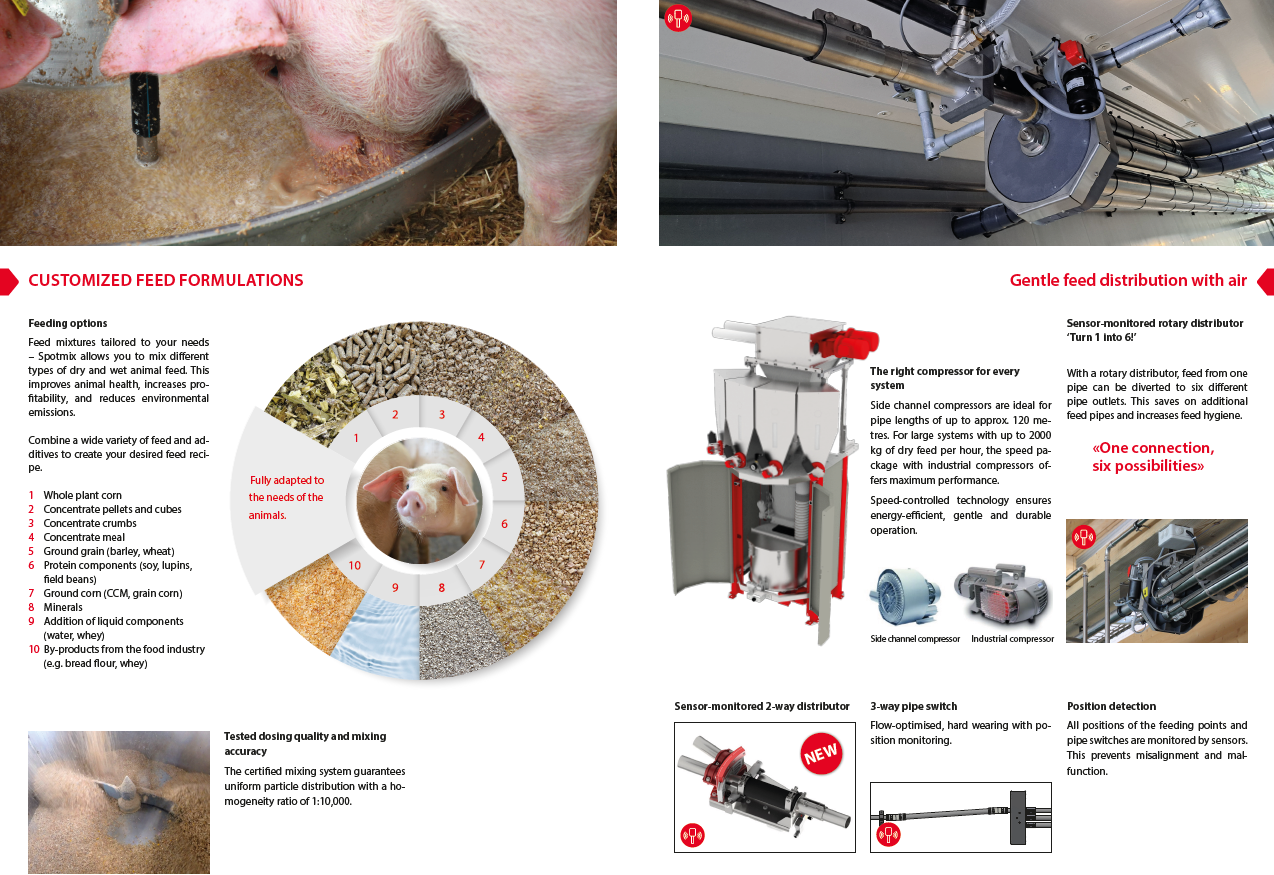 CUSTOMIZED FEED FORMULATIONS

Feeding options

Feed mixtures tailored to your needs – Spotmix allows you to mix different types of dry and wet animal feed. This improves animal health, increases profitability, and reduces environmental emissions.

Combine a wide variety of feed and additives to create your desired feed recipe.

1 Whole plant corn
2 Concentrate pellets and cubes
3 Concentrate crumbs
4 Concentrate meal
5 Ground grain (barley, wheat)
6 Protein components (soy, lupins, field beans)
7 Ground corn (CCM, grain corn)
8 Minerals
9 Addition of liquid components (water, whey)
10 By-products from the food industry (e.g. bread flour, whey)

Fully adapted to the needs of the animals.

1 2 3 4 5 6 7 8 9 10

Tested dosing quality and mixing accuracy

The certified mixing system guarantees uniform particle distribution with a homogeneity ratio of 1:10,000.

Gentle feed distribution with air

The right compressor for every system

Side channel compressors are ideal for pipe lengths of up to approx. 120 metres. For large systems with up to 2000 kg of dry feed per hour, the speed package with industrial compressors offers maximum performance.

Speed-controlled technology ensures energy-efficient, gentle and durable operation.

Side channel compressor Industrial compressor

Sensor-monitored rotary distributor 'Turn 1 into 6!'

With a rotary distributor, feed from one pipe can be diverted to six different pipe outlets. This saves on additional feed pipes and increases feed hygiene.

«One connection, six possibilities»

Sensor-monitored 2-way distributor

NEW

3-way pipe switch

Flow-optimised, hard wearing with position monitoring.

Position detection

All positions of the feeding points and pipe switches are monitored by sensors. This prevents misalignment and malfunction.